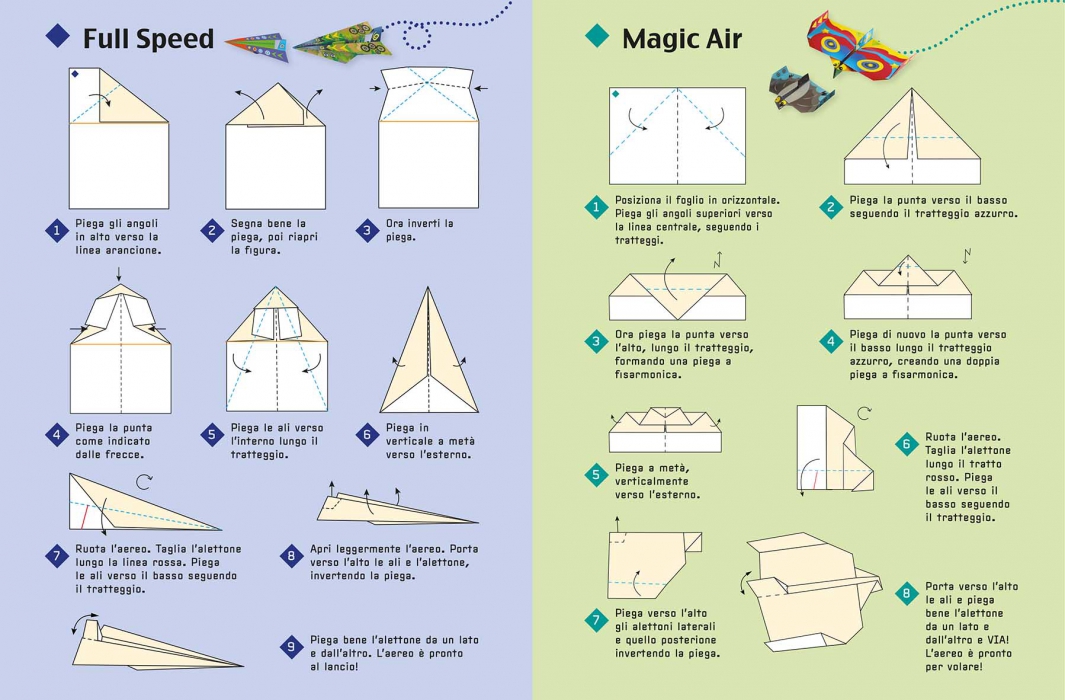 Full Speed

1 Piega gli angoli in alto verso la linea arancione.

2 Segna bene la piega, poi riapri la figura.

3 Ora inverti la piega.

4 Piega la punta come indicato dalle frecce.

5 Piega le ali verso l'interno lungo il tratteggio.

6 Piega in verticale a metà verso l'esterno.

7 Ruota l'aereo. Taglia l'alettone lungo la linea rossa. Piega le ali verso il basso seguendo il tratteggio.

8 Apri leggermente l'aereo. Porta verso l'alto le ali e l'alettone, invertendo la piega.

9 Piega bene l'alettone da un lato e dall'altro. L'aereo è pronto al lancio!

Magic Air

1 Posiziona il foglio in orizzontale. Piega gli angoli superiori verso la linea centrale, seguendo i tratteggi.

2 Piega la punta verso il basso seguendo il tratteggio azzurro.

3 Ora piega la punta verso l'alto, lungo il tratteggio, formando una piega a fisarmonica.

4 Piega di nuovo la punta verso il basso lungo il tratteggio azzurro, creando una doppia piega a fisarmonica.

5 Piega a metà, verticalmente verso l'esterno.

6 Ruota l'aereo. Taglia l'alettone lungo il tratto rosso. Piega le ali verso il basso seguendo il tratteggio.

7 Piega verso l'alto gli alettoni laterali e quello posteriore invertendo la piega.

8 Porta verso l'alto le ali e piega bene l'alettone da un lato e dall'altro e VIA! L'aereo è pronto per volare!