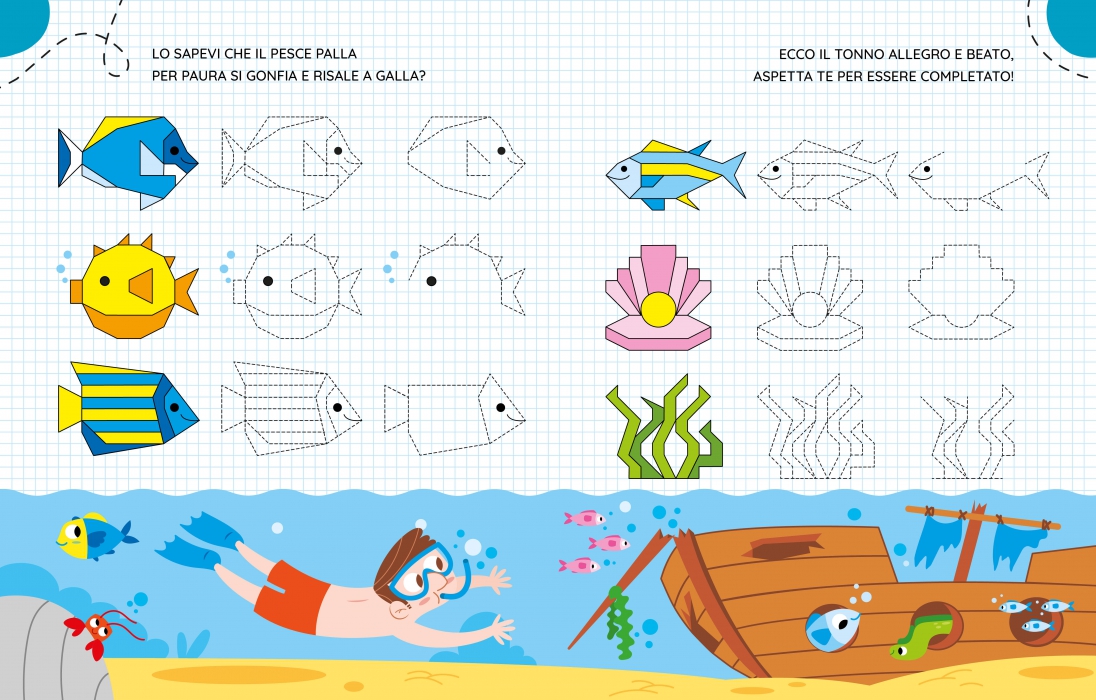 LO SAPEVI CHE IL PESCE PALLA
PER PAURA SI GONFIA E RISALE A GALLA?

ECCO IL TONNO ALLEGRO E BEATO,
ASPETTA TE PER ESSERE COMPLETATO!